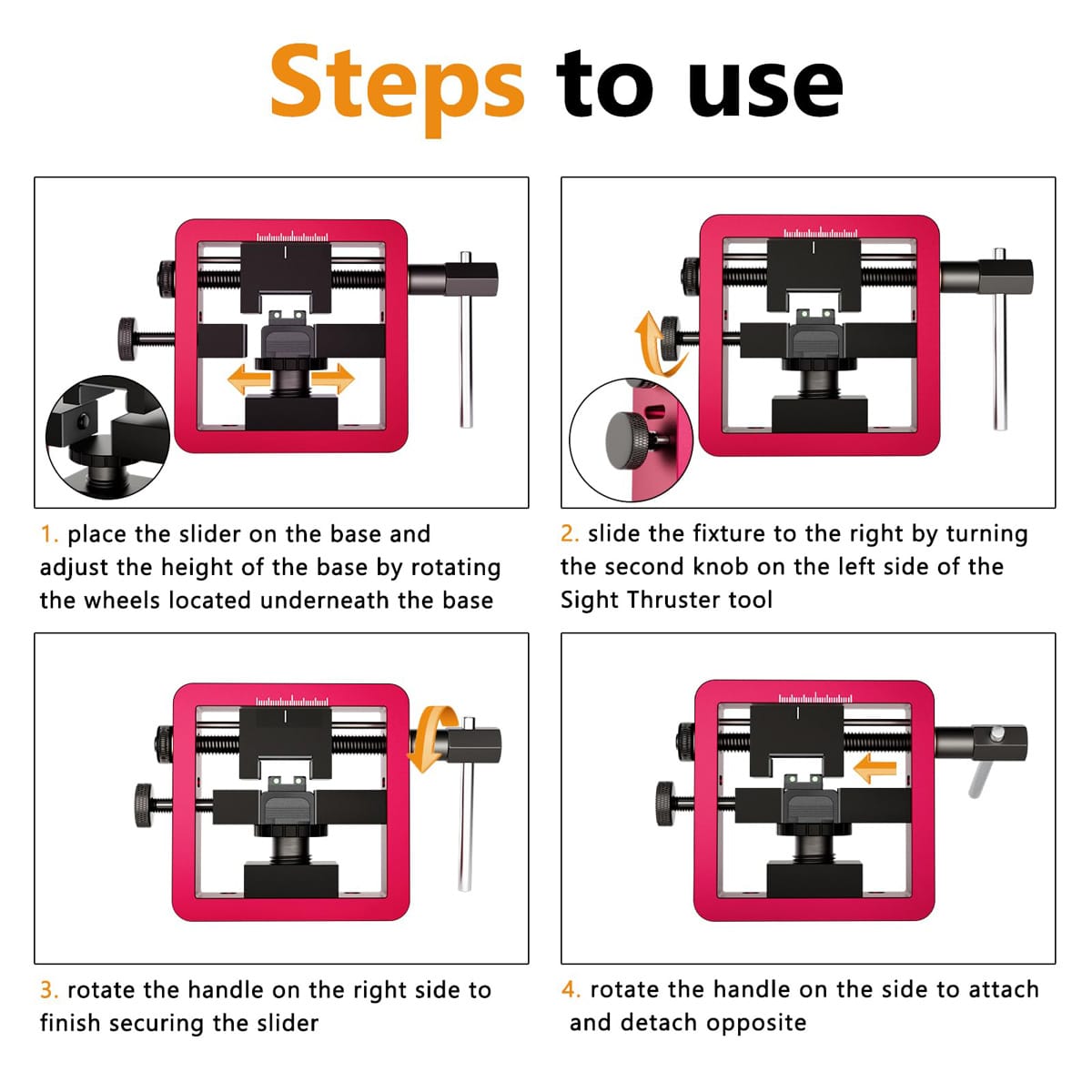 Steps to use

1. place the slider on the base and adjust the height of the base by rotating the wheels located underneath the base

2. slide the fixture to the right by turning the second knob on the left side of the Sight Thruster tool

3. rotate the handle on the right side to finish securing the slider

4. rotate the handle on the side to attach and detach opposite